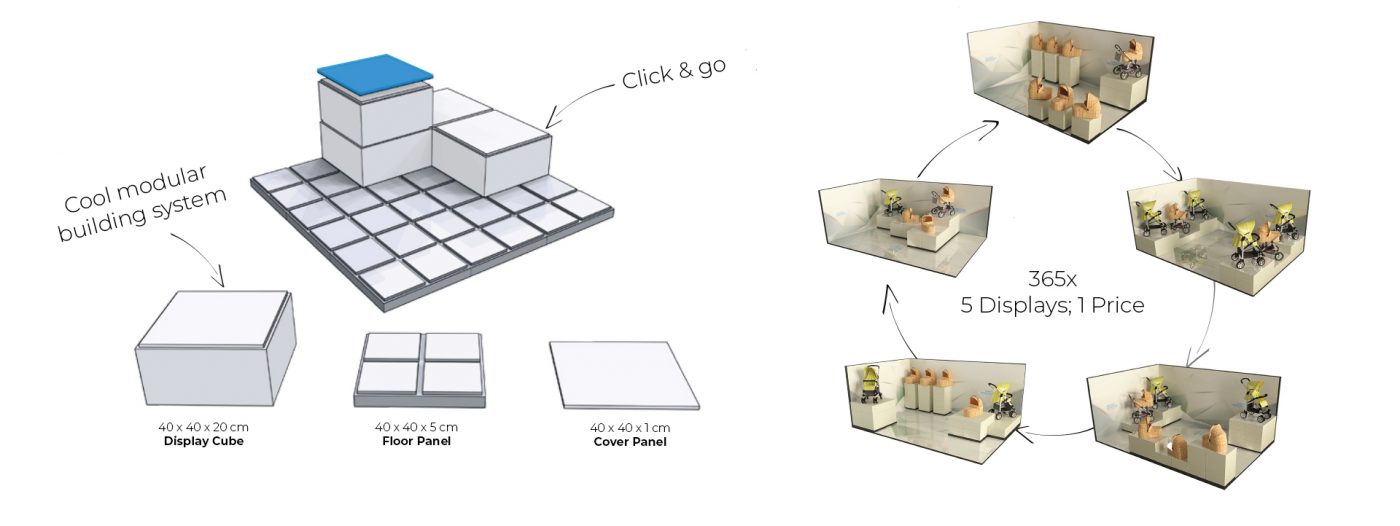 Click & go

Cool modular building system

40 x 40 x 20 cm
**Display Cube**

40 x 40 x 5 cm
**Floor Panel**

40 x 40 x 1 cm
**Cover Panel**

365x
5 Displays; 1 Price